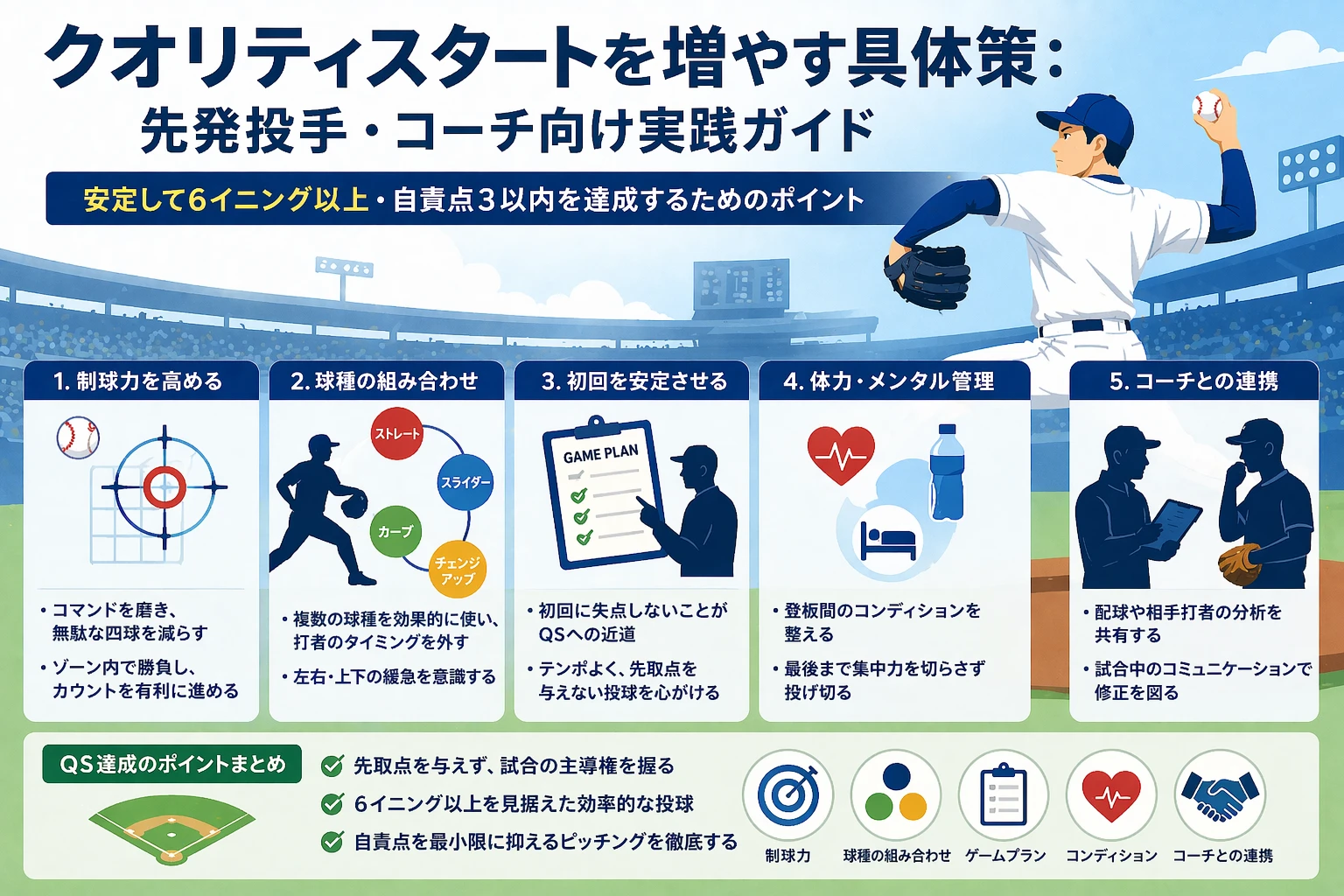 クオリティスタートを増やす具体策：
先発投手・コーチ向け実践ガイド

安定して6イニング以上・自責点3以内を達成するためのポイント

1. 制球力を高める

・コマンドを磨き、無駄な四球を減らす
・ゾーン内で勝負し、カウントを有利に進める

2. 球種の組み合わせ

ストレート
スライダー
カーブ
チェンジアップ

・複数の球種を効果的に使い、打者のタイミングを外す
・左右・上下の緩急を意識する

3. 初回を安定させる

GAME PLAN

・初回に失点しないことがQSへの近道
・テンポよく、先取点を与えない投球を心がける

4. 体力・メンタル管理

・登板間のコンディションを整える
・最後まで集中力を切らさず投げ切る

5. コーチとの連携

・配球や相手打者の分析を共有する
・試合中のコミュニケーションで修正を図る

QS達成のポイントまとめ

先取点を与えず、試合の主導権を握る
6イニング以上を見据えた効率的な投球
自責点を最小限に抑えるピッチングを徹底する

制球力
球種の組み合わせ
ゲームプラン
コンディション
コーチとの連携