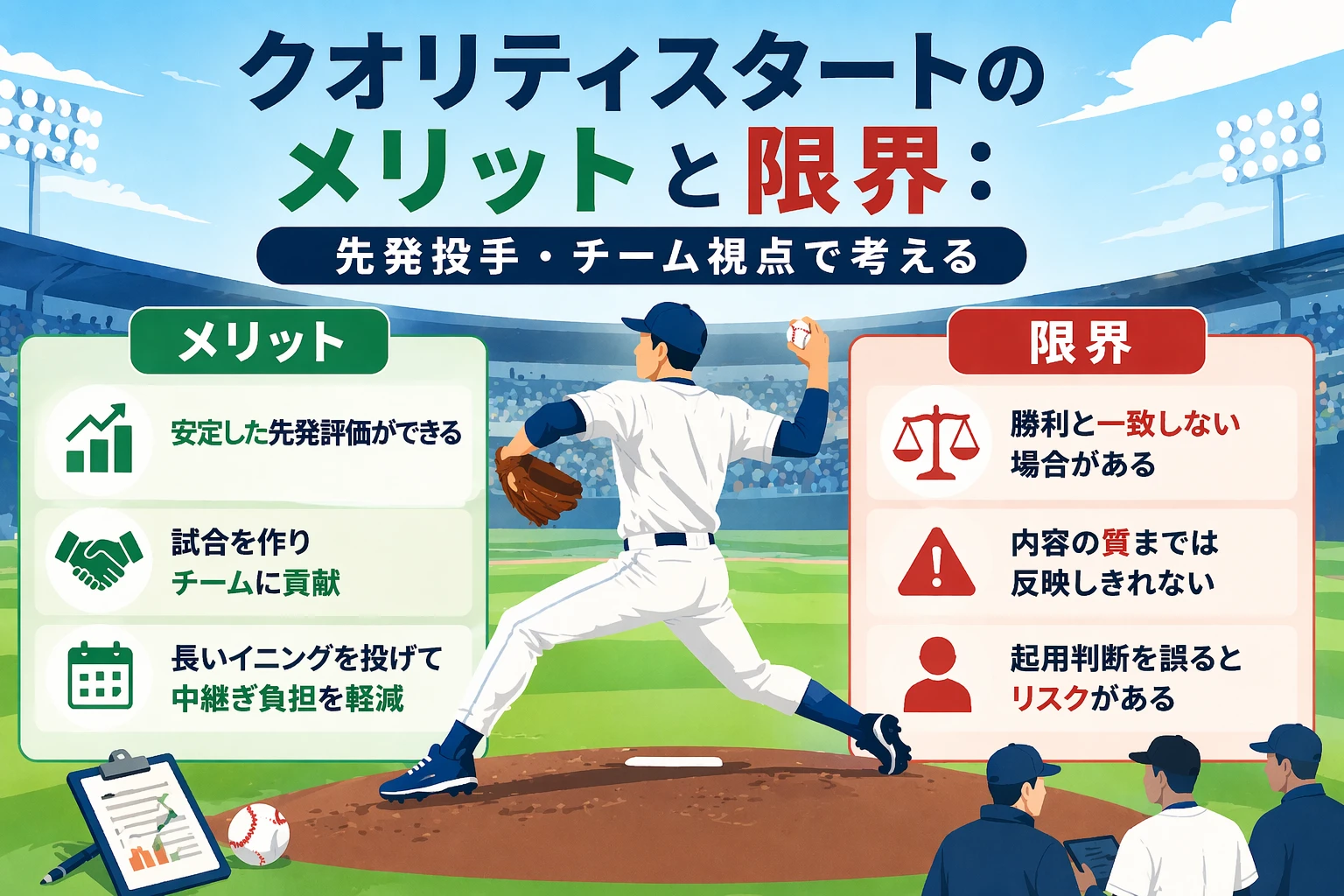 クオリティスタートの
メリットと限界：
先発投手・チーム視点で考える

メリット

安定した先発評価ができる

試合を作り
チームに貢献

長いイニングを投げて
中継ぎ負担を軽減

限界

勝利と一致しない
場合がある

内容の質までは
反映しきれない

起用判断を誤ると
リスクがある